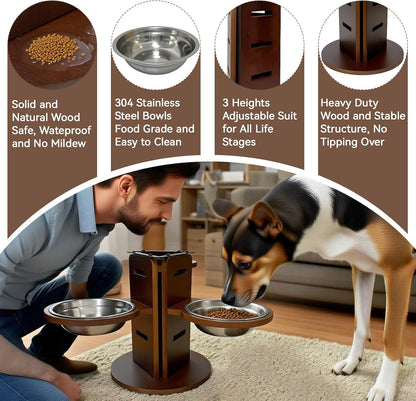 Solid and Natural Wood Safe, Wateproof and No Mildew

304 Stainless Steel Bowls Food Grade and Easy to Clean

3 Heights Adjustable Suit for All Life Stages

Heavy Duty Wood and Stable Structure, No Tipping Over