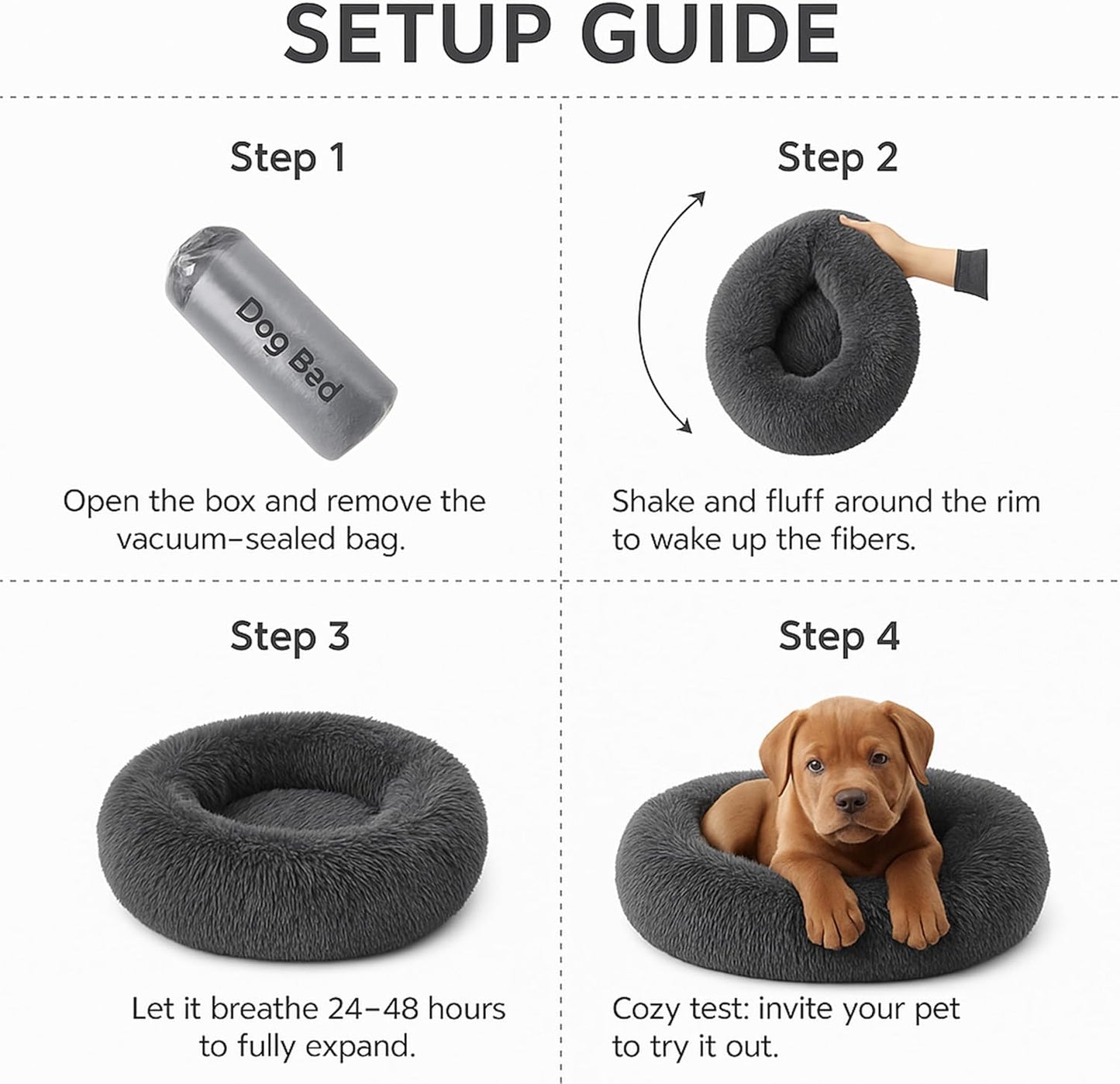 SETUP GUIDE

Step 1

Dog Bed

Open the box and remove the vacuum–sealed bag.

Step 2

Shake and fluff around the rim to wake up the fibers.

Step 3

Let it breathe 24–48 hours to fully expand.

Step 4

Cozy test: invite your pet to try it out.