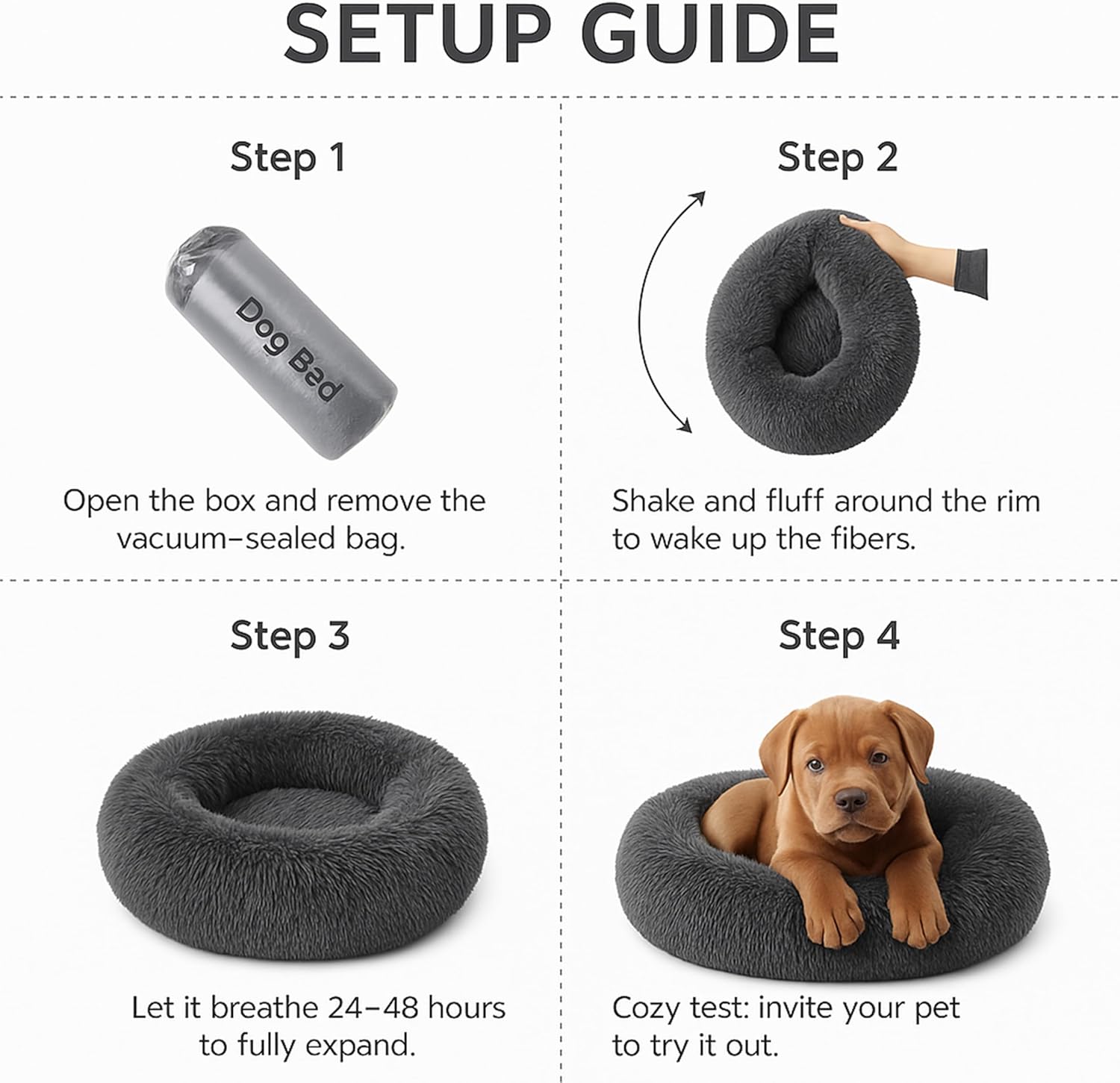 SETUP GUIDE

Step 1

Dog Bed

Open the box and remove the vacuum-sealed bag.

Step 2

Shake and fluff around the rim to wake up the fibers.

Step 3

Let it breathe 24–48 hours to fully expand.

Step 4

Cozy test: invite your pet to try it out.