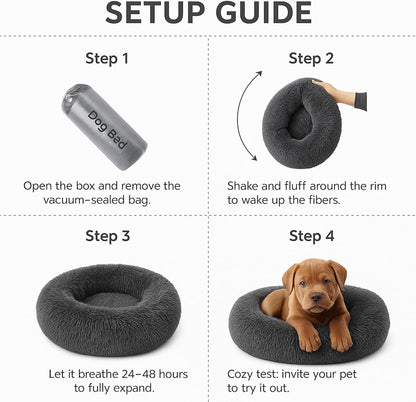 SETUP GUIDE

Step 1

Dog Bed

Open the box and remove the vacuum-sealed bag.

Step 2

Shake and fluff around the rim to wake up the fibers.

Step 3

Let it breathe 24–48 hours to fully expand.

Step 4

Cozy test: invite your pet to try it out.